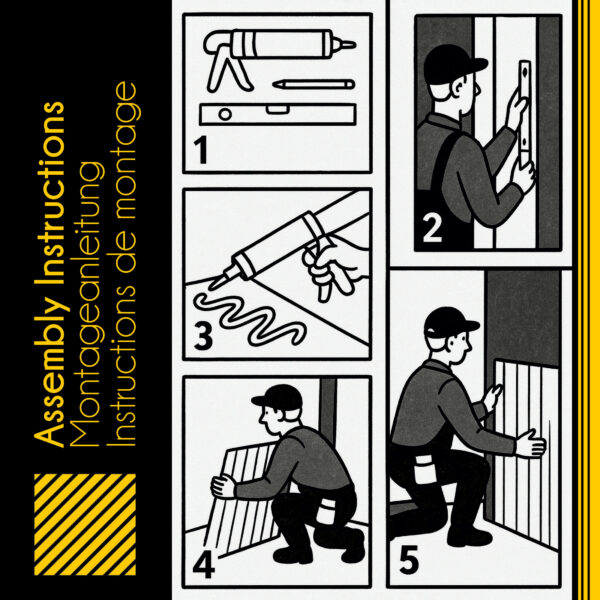 Assembly Instructions
Montageanleitung
Instructions de montage

1

2

3

4

5